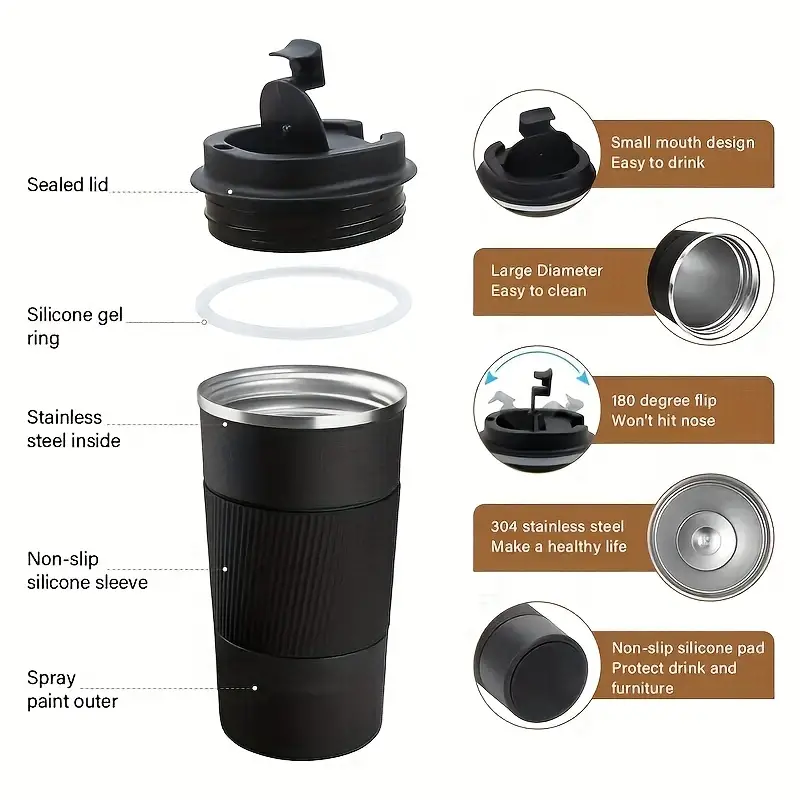 Sealed lid

Silicone gel ring

Stainless steel inside

Non-slip silicone sleeve

Spray paint outer

Small mouth design
Easy to drink

Large Diameter
Easy to clean

180 degree flip
Won't hit nose

304 stainless steel
Make a healthy life

Non-slip silicone pad
Protect drink and furniture