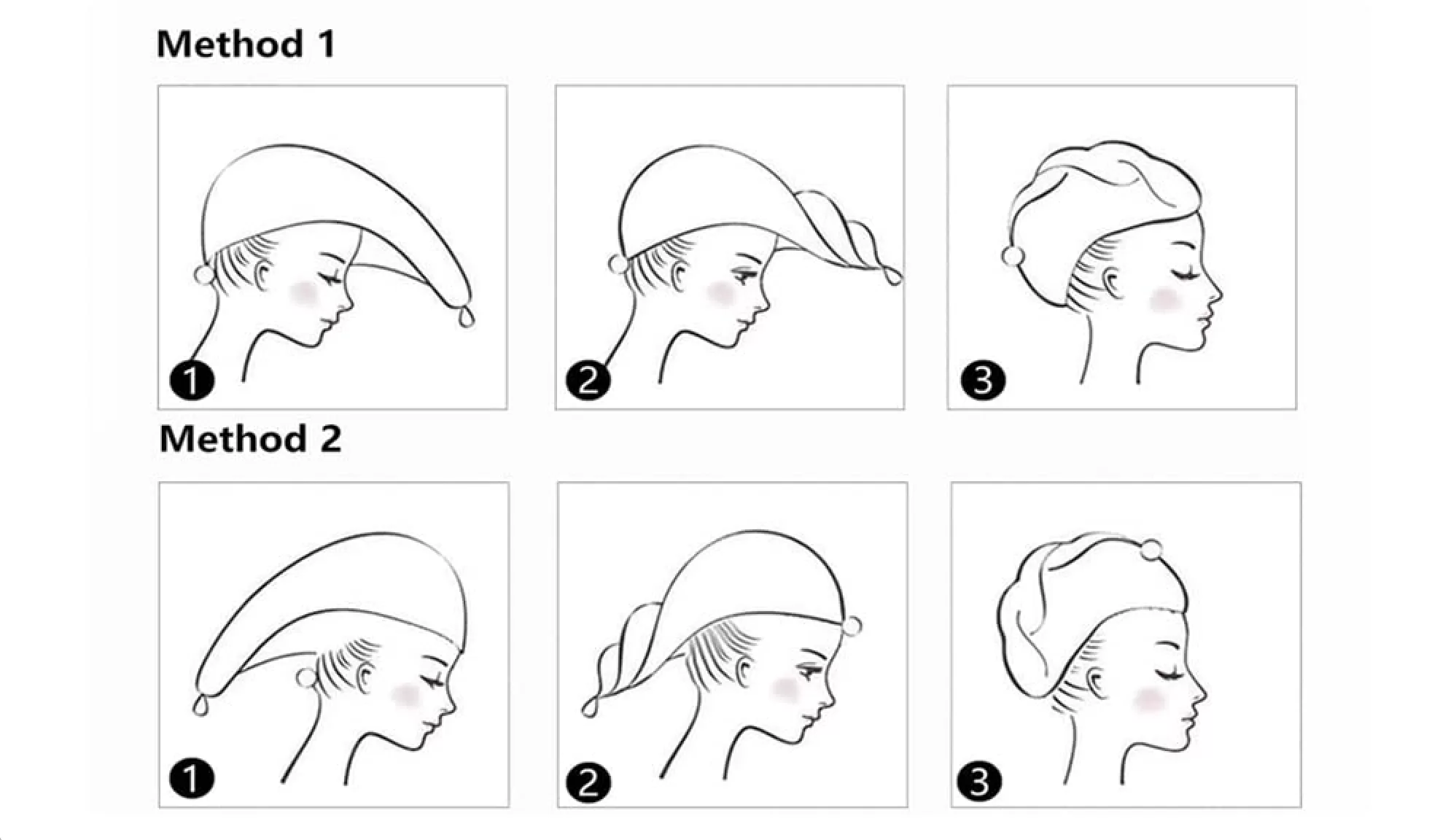 Method 1

1

2

3

Method 2

1

2

3